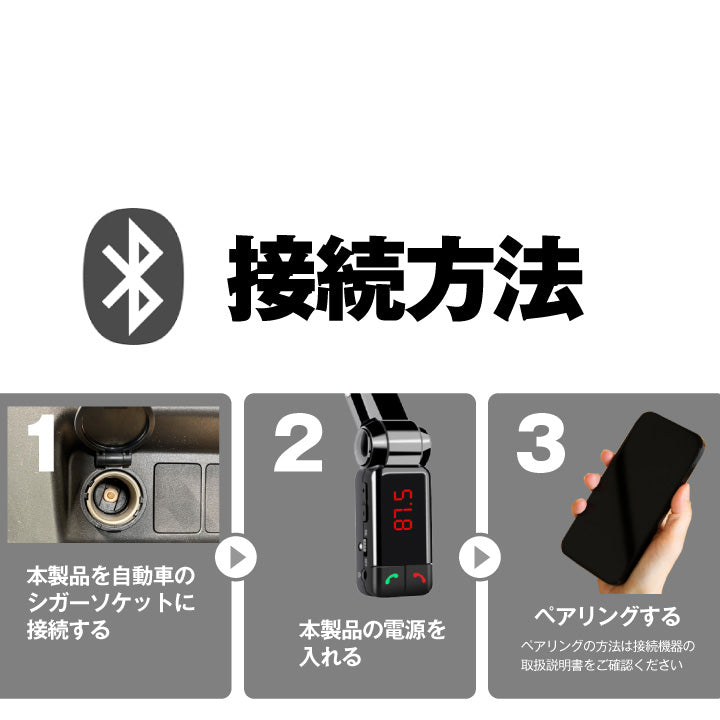 接続方法

1

本製品を自動車のシガーソケットに接続する

2

87.5

本製品の電源を入れる

3

ペアリングする

ペアリングの方法は接続機器の取扱説明書をご確認ください